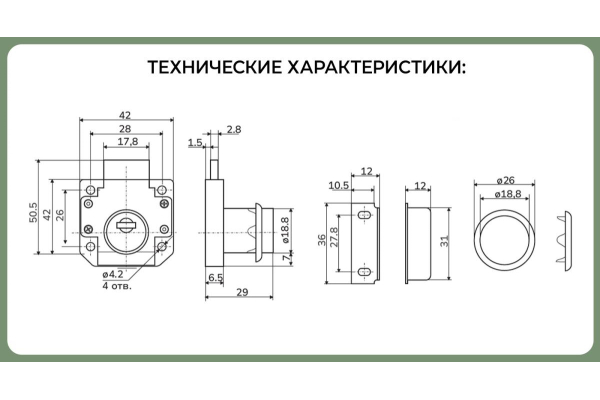 ТЕХНИЧЕСКИЕ ХАРАКТЕРИСТИКИ:

42
28
17,8
50.5
42
26
ø4.2
4 отв.

1.5
2.8
ø18.8
7
6.5
29

12
10.5
36
27.8

12
31

ø26
ø18,8