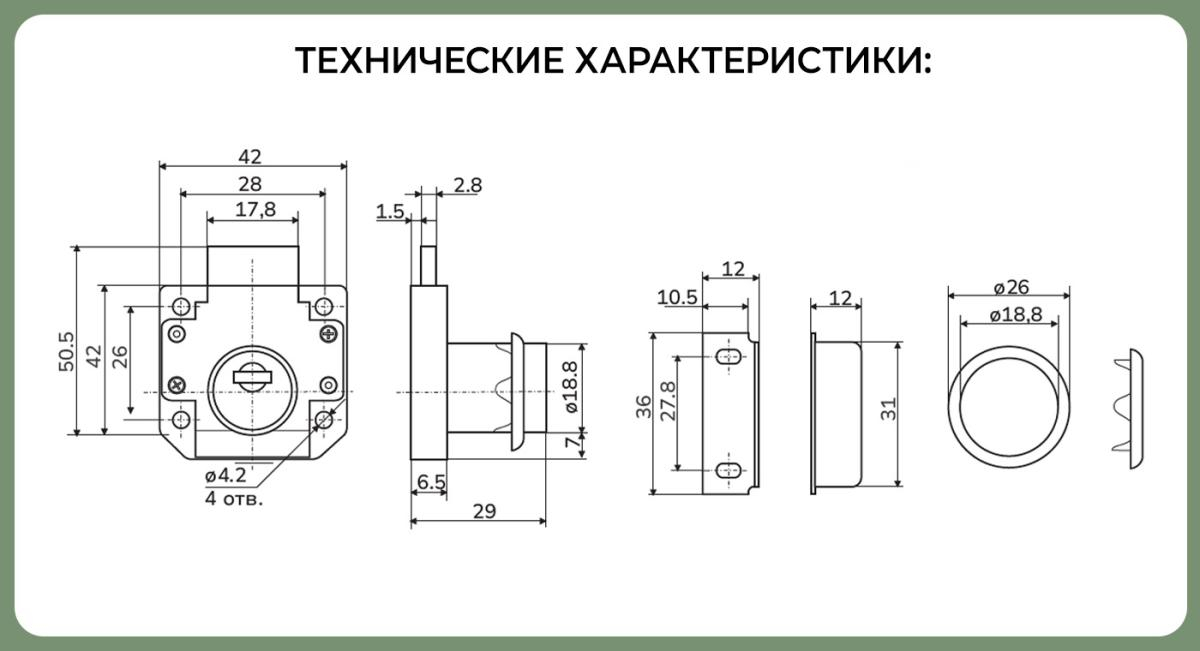 ТЕХНИЧЕСКИЕ ХАРАКТЕРИСТИКИ:

42
28
17,8
50.5
42
26
ø4.2
4 отв.

2.8
1.5
ø18.8
7
6.5
29

12
10.5
36
27.8

12
31

ø26
ø18,8