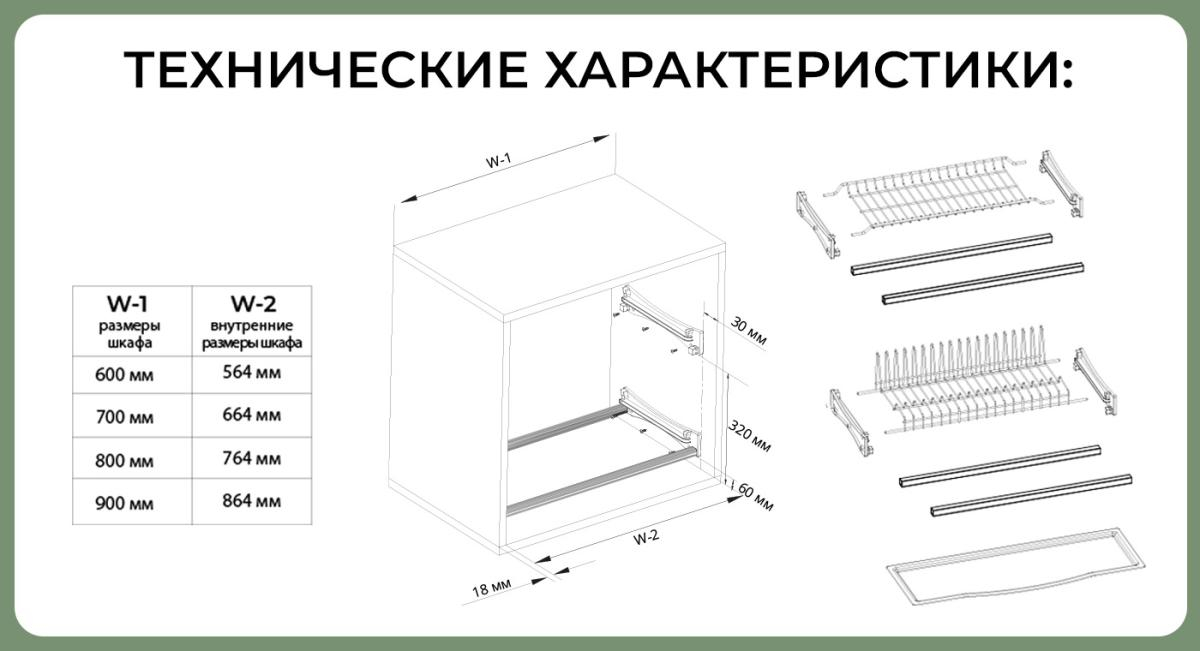 ТЕХНИЧЕСКИЕ ХАРАКТЕРИСТИКИ:

| W-1 размеры шкафа | W-2 внутренние размеры шкафа |
|---|---|
| 600 мм | 564 мм |
| 700 мм | 664 мм |
| 800 мм | 764 мм |
| 900 мм | 864 мм |

W-1

30 мм

320 мм

60 мм

W-2

18 мм