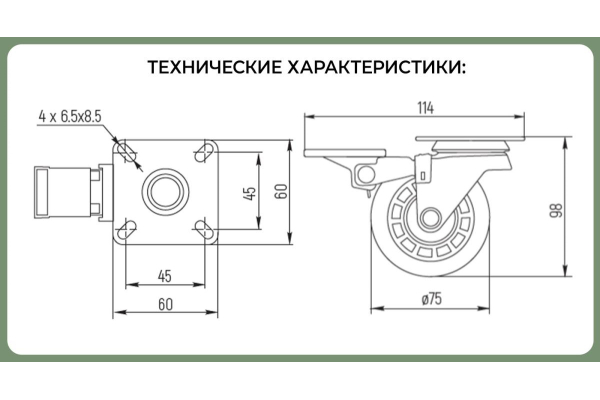 ТЕХНИЧЕСКИЕ ХАРАКТЕРИСТИКИ:

4 x 6.5x8.5

45

60

45

60

114

98

ø75