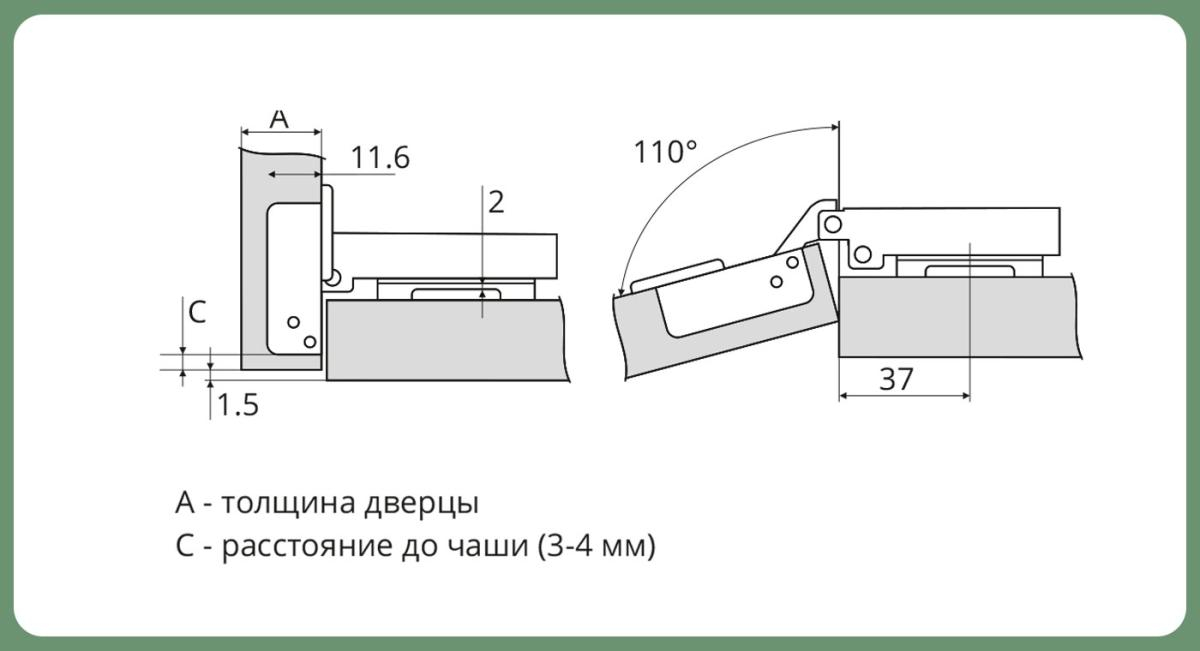 A
11.6
2
C
1.5
110°
37

A - толщина дверцы
C - расстояние до чаши (3-4 мм)