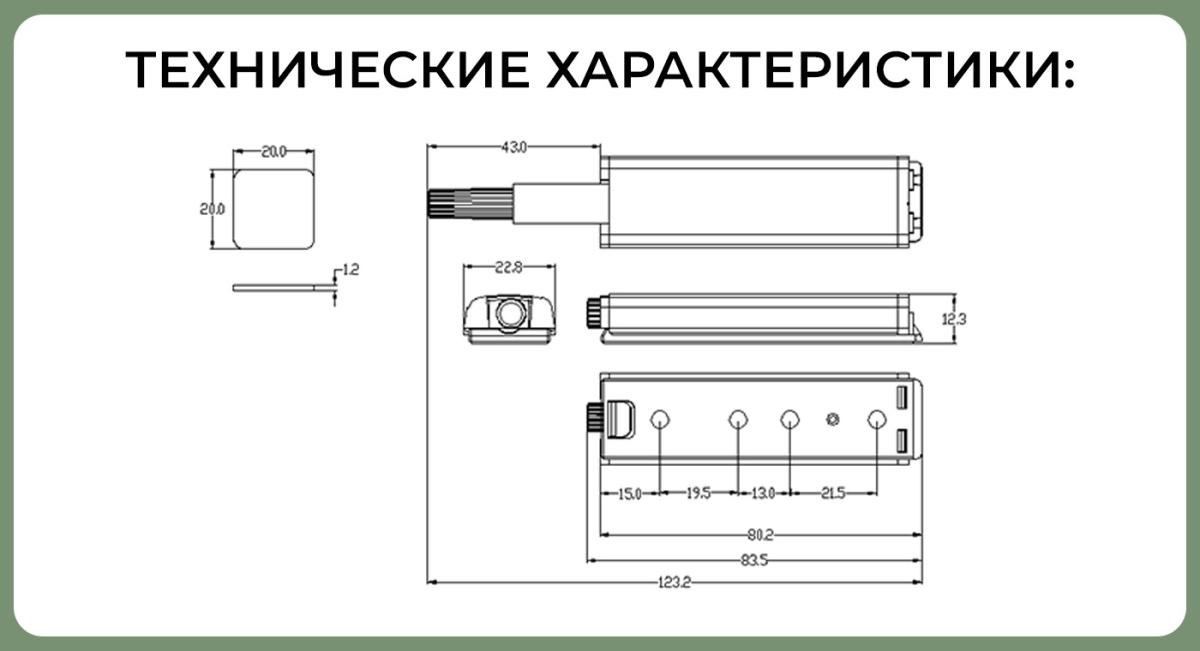 ТЕХНИЧЕСКИЕ ХАРАКТЕРИСТИКИ:

20.0
20.0
1.2
43.0
22.8
12.3
15.0
19.5
13.0
21.5
80.2
83.5
123.2