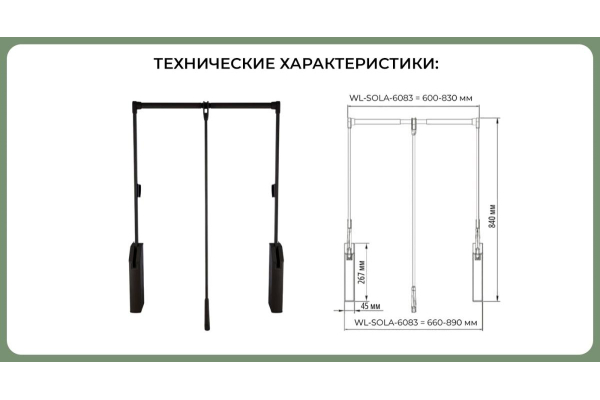 ТЕХНИЧЕСКИЕ ХАРАКТЕРИСТИКИ:

WL-SOLA-6083 = 600-830 мм

840 мм

267 мм

45 мм

WL-SOLA-6083 = 660-890 мм