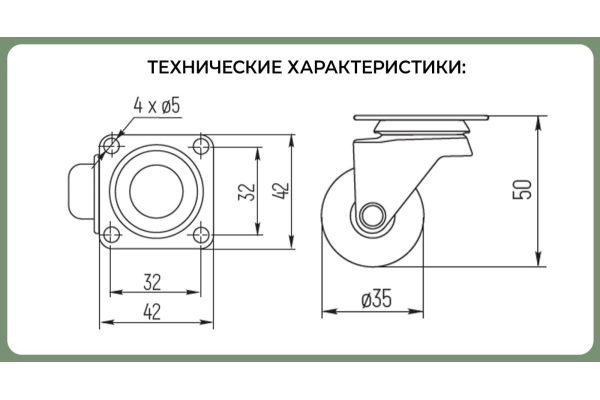 ТЕХНИЧЕСКИЕ ХАРАКТЕРИСТИКИ:

4 x ø5

32

42

32

42

50

ø35