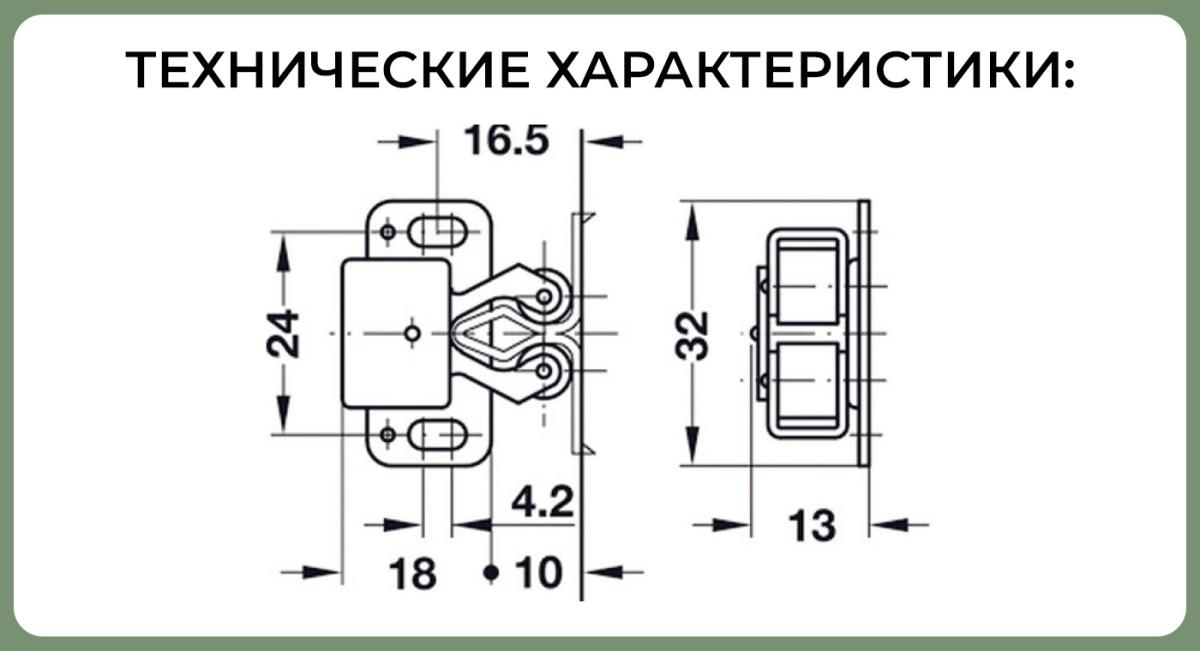 ТЕХНИЧЕСКИЕ ХАРАКТЕРИСТИКИ:

16.5

24

4.2

18

10

32

13