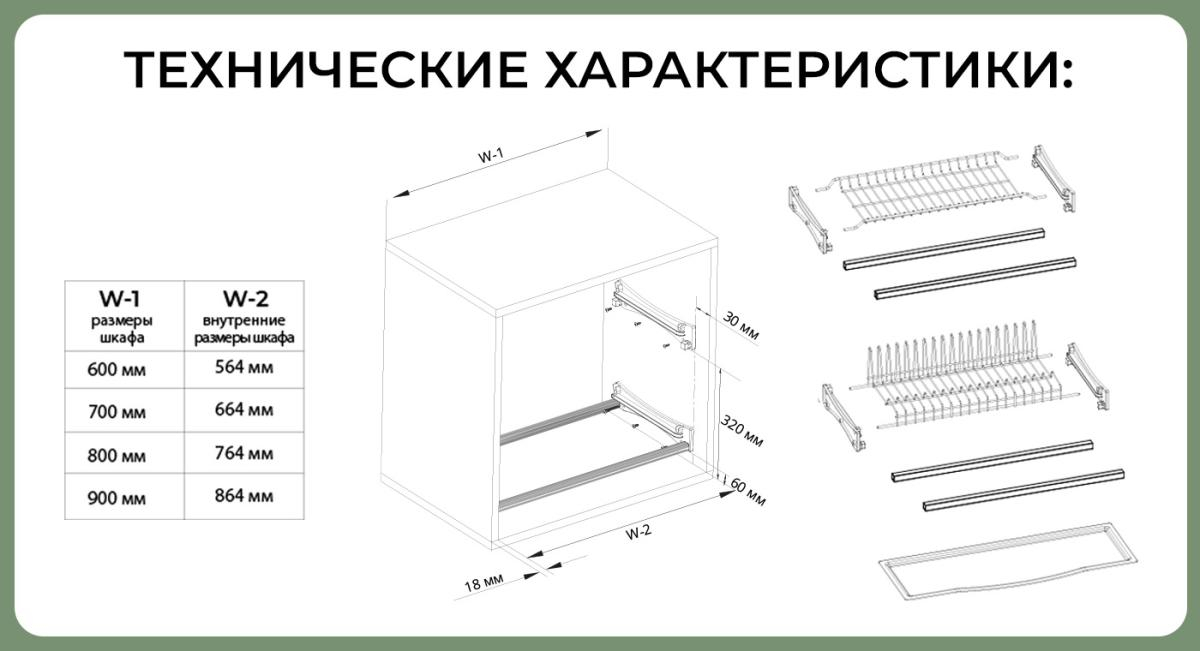 ТЕХНИЧЕСКИЕ ХАРАКТЕРИСТИКИ:

| W-1 размеры шкафа | W-2 внутренние размеры шкафа |
|---|---|
| 600 мм | 564 мм |
| 700 мм | 664 мм |
| 800 мм | 764 мм |
| 900 мм | 864 мм |

W-1

30 мм

320 мм

60 мм

W-2

18 мм