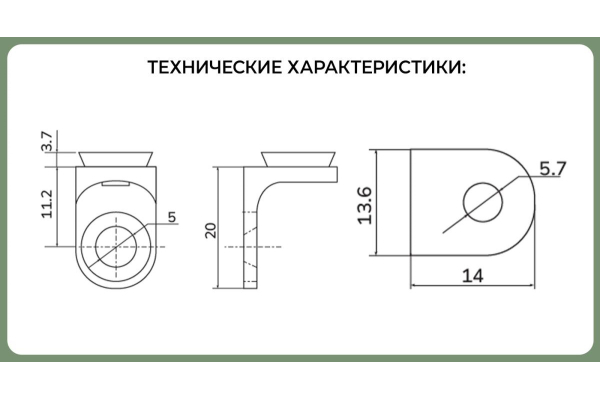 ТЕХНИЧЕСКИЕ ХАРАКТЕРИСТИКИ:

3.7
11.2
5
20
13.6
5.7
14