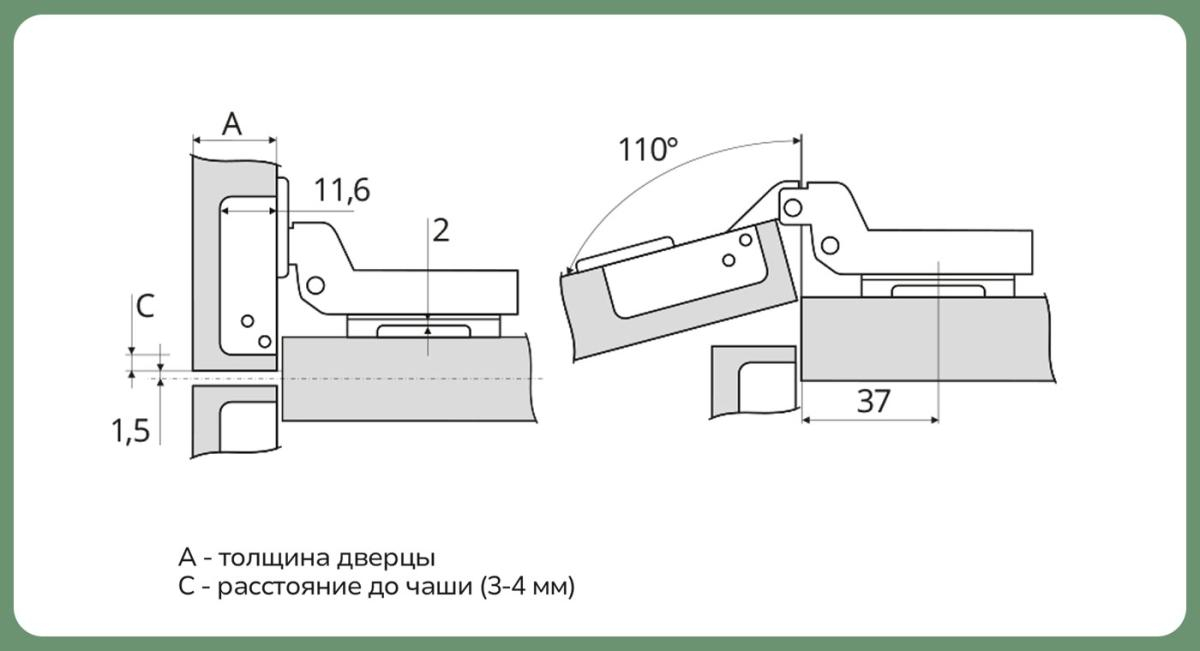 A
11,6
2
C
1,5
110°
37

A - толщина дверцы
C - расстояние до чаши (3-4 мм)