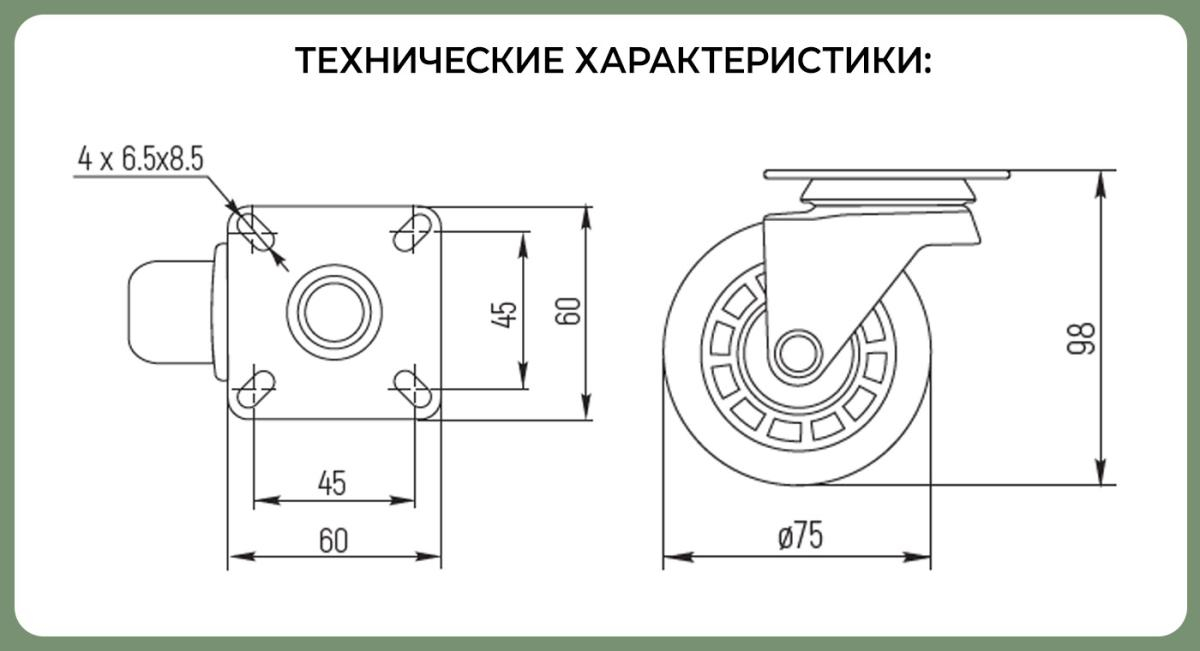 ТЕХНИЧЕСКИЕ ХАРАКТЕРИСТИКИ:

4 x 6.5x8.5

45

60

45

60

98

ø75