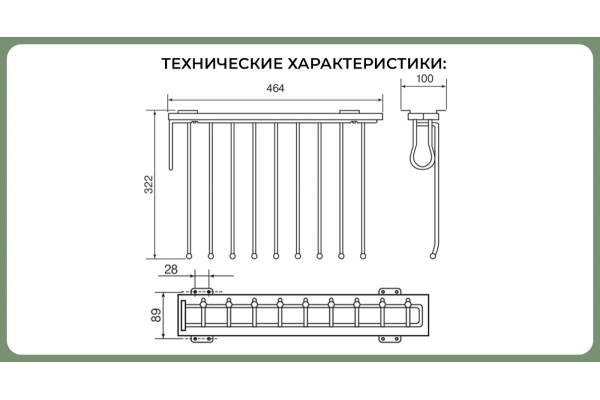 ТЕХНИЧЕСКИЕ ХАРАКТЕРИСТИКИ:

464

100

322

28

89