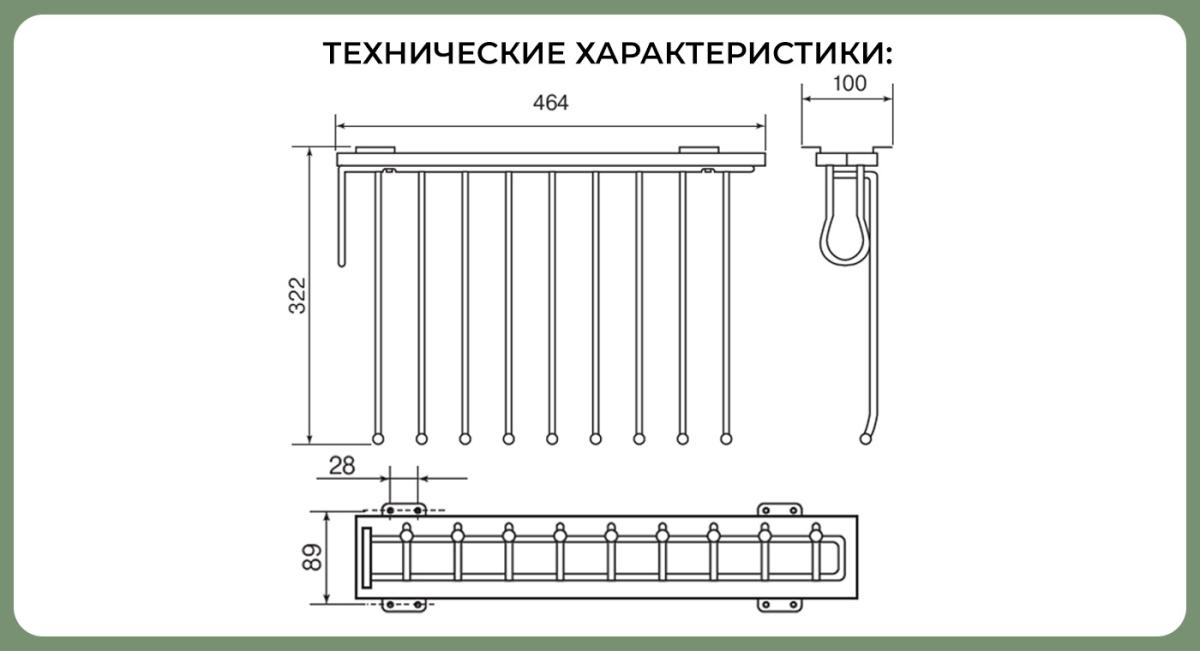 ТЕХНИЧЕСКИЕ ХАРАКТЕРИСТИКИ:

464

100

322

28

89