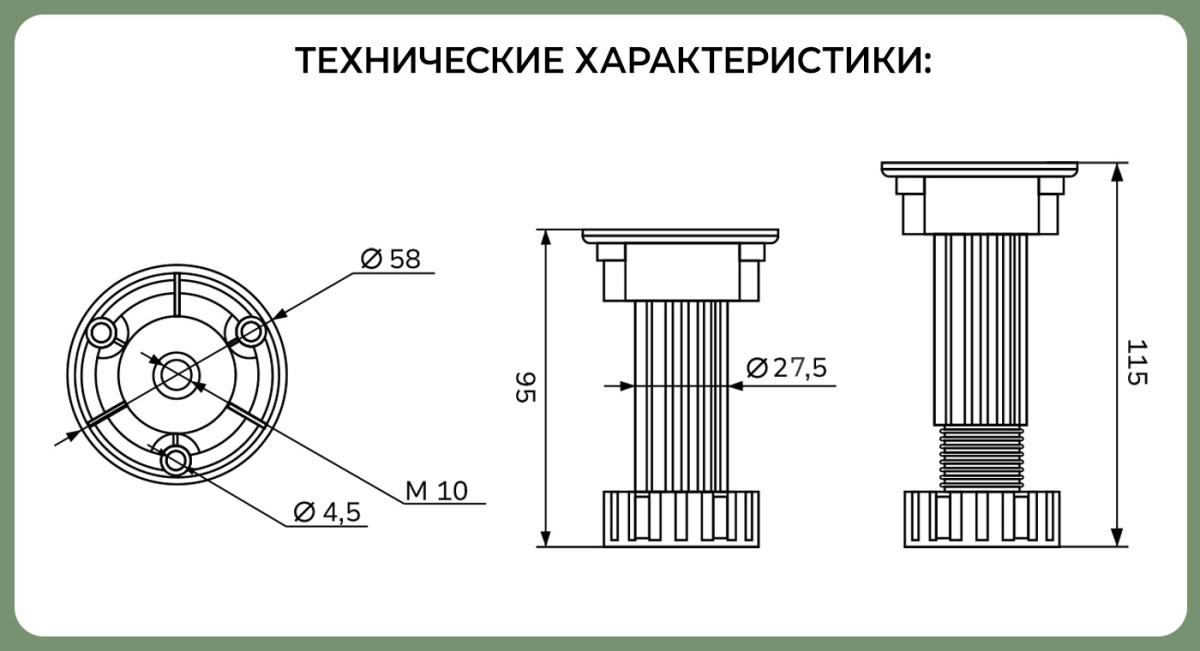 ТЕХНИЧЕСКИЕ ХАРАКТЕРИСТИКИ:

Ø 58

M 10

Ø 4,5

95

Ø 27,5

115