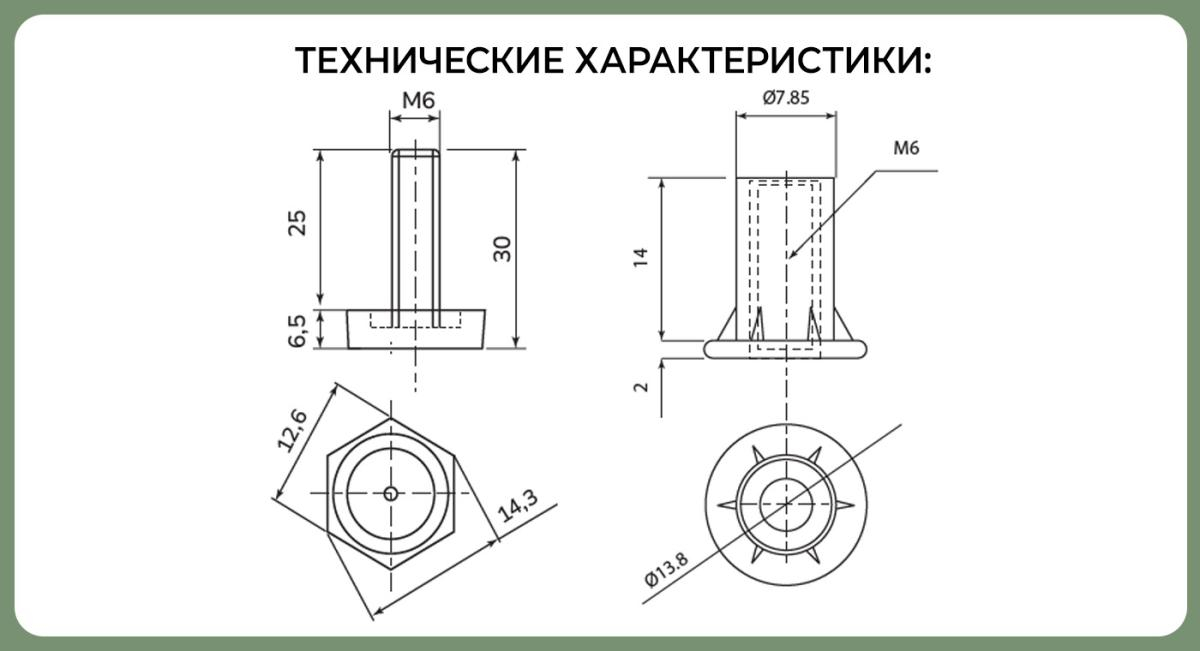 ТЕХНИЧЕСКИЕ ХАРАКТЕРИСТИКИ:

M6

25

30

6,5

12,6

14,3

Ø7.85

M6

14

2

Ø13.8