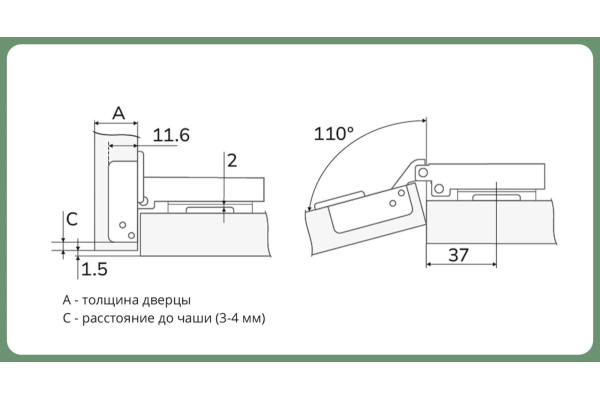 A
11.6
2
C
1.5
110°
37

A - толщина дверцы
C - расстояние до чаши (3-4 мм)