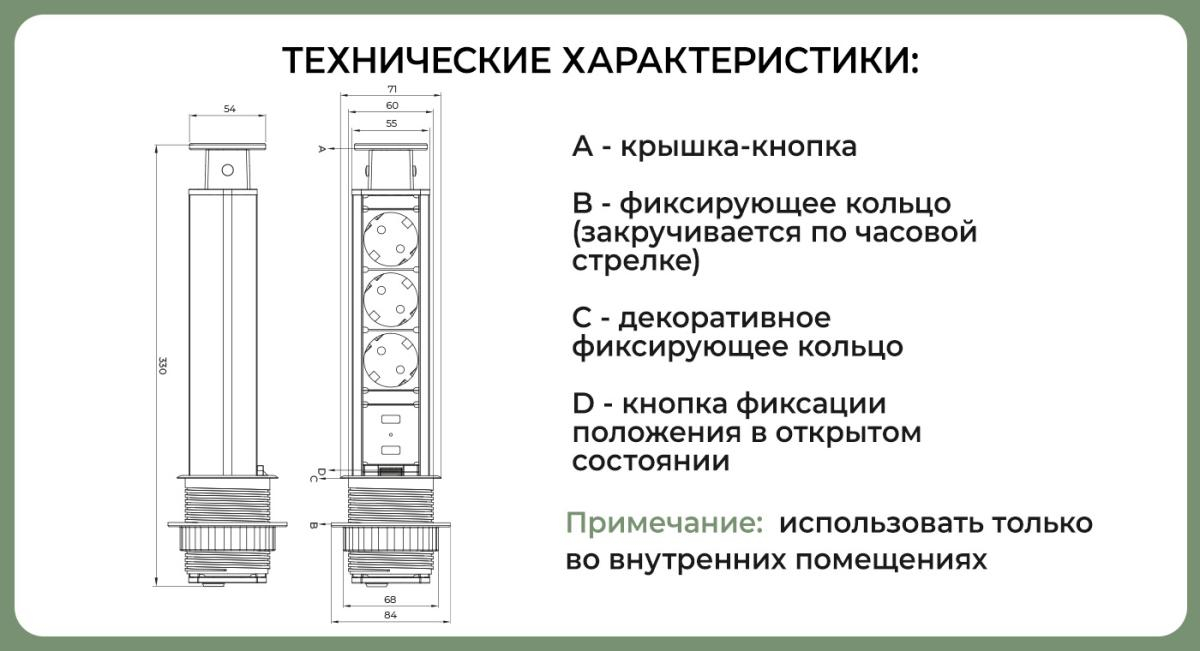 ТЕХНИЧЕСКИЕ ХАРАКТЕРИСТИКИ:

54

330

71

60

55

A

D

C

B

68

84

A - крышка-кнопка

B - фиксирующее кольцо (закручивается по часовой стрелке)

C - декоративное фиксирующее кольцо

D - кнопка фиксации положения в открытом состоянии

Примечание: использовать только во внутренних помещениях