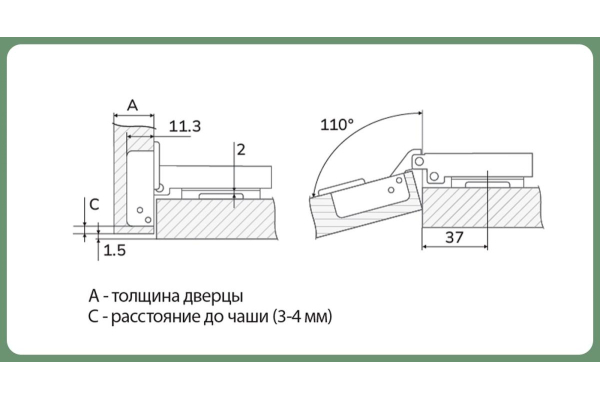 A
11.3
2
C
1.5
110°
37

А - толщина дверцы
С - расстояние до чаши (3-4 мм)