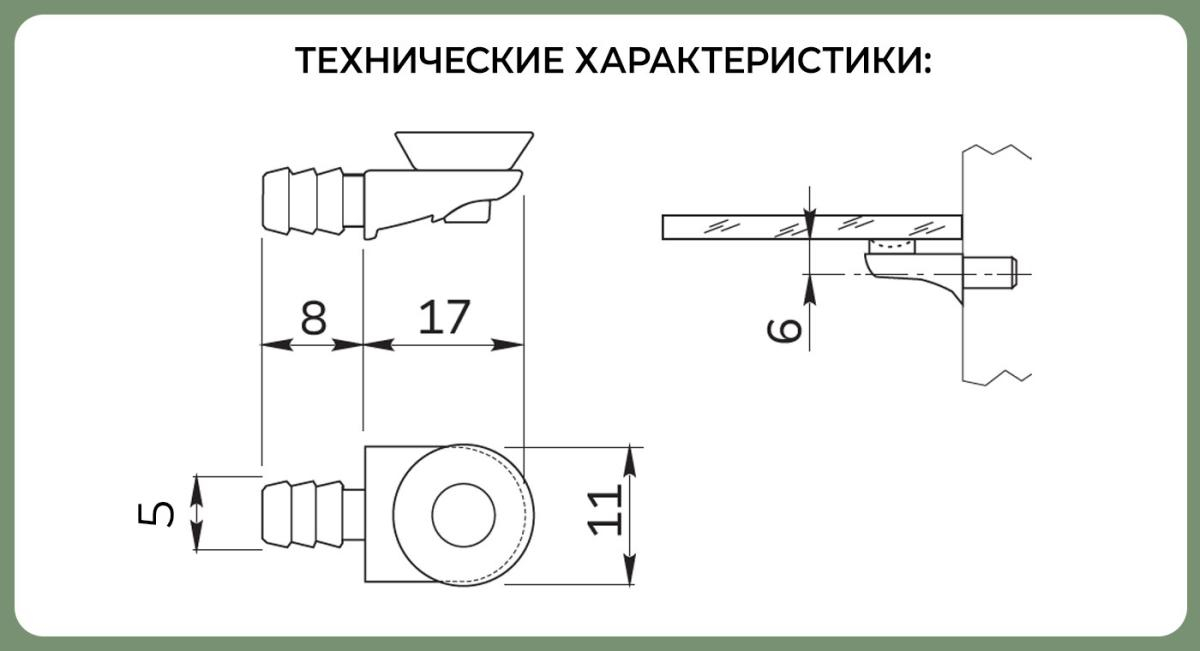 ТЕХНИЧЕСКИЕ ХАРАКТЕРИСТИКИ:

8
17
6
5
11