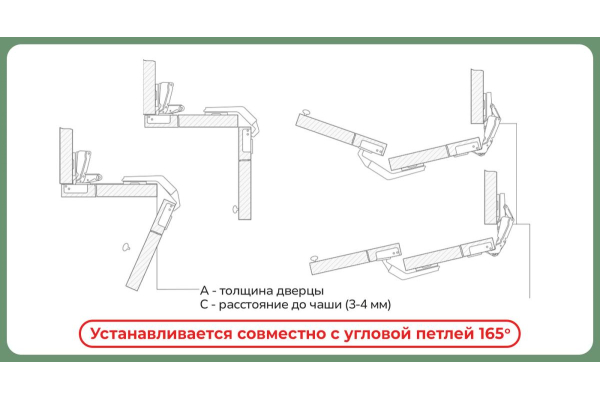 A - толщина дверцы
C - расстояние до чаши (3-4 мм)

Устанавливается совместно с угловой петлей 165°