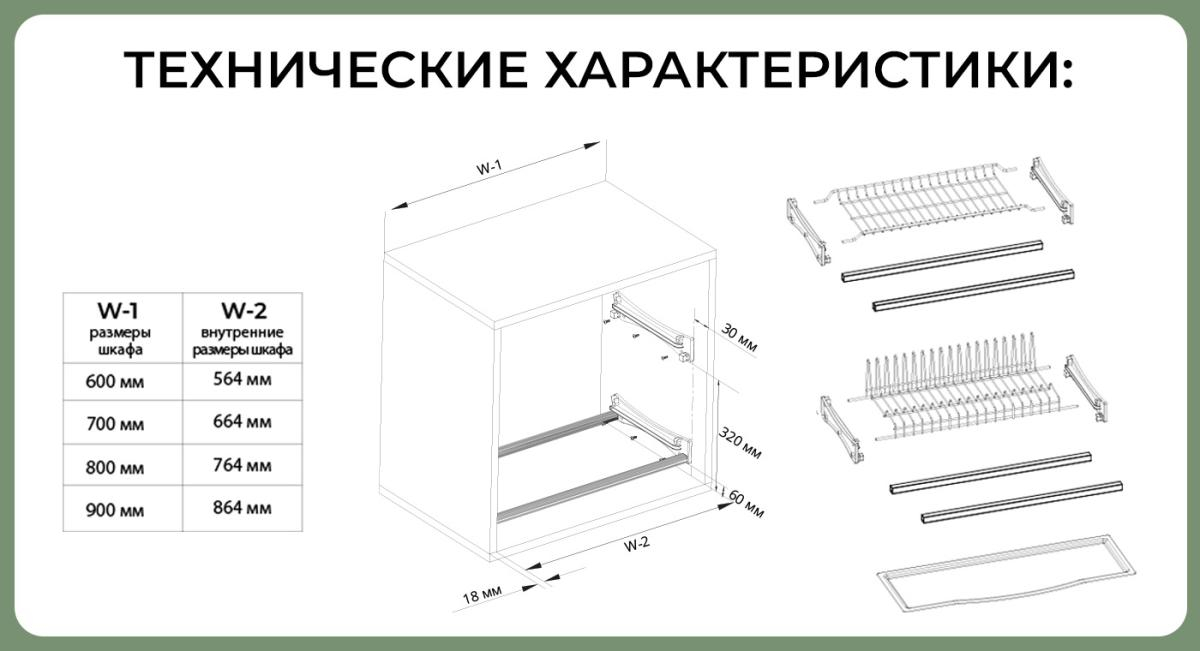 ТЕХНИЧЕСКИЕ ХАРАКТЕРИСТИКИ:

| W-1 размеры шкафа | W-2 внутренние размеры шкафа |
|---|---|
| 600 мм | 564 мм |
| 700 мм | 664 мм |
| 800 мм | 764 мм |
| 900 мм | 864 мм |

W-1

30 мм

320 мм

60 мм

W-2

18 мм