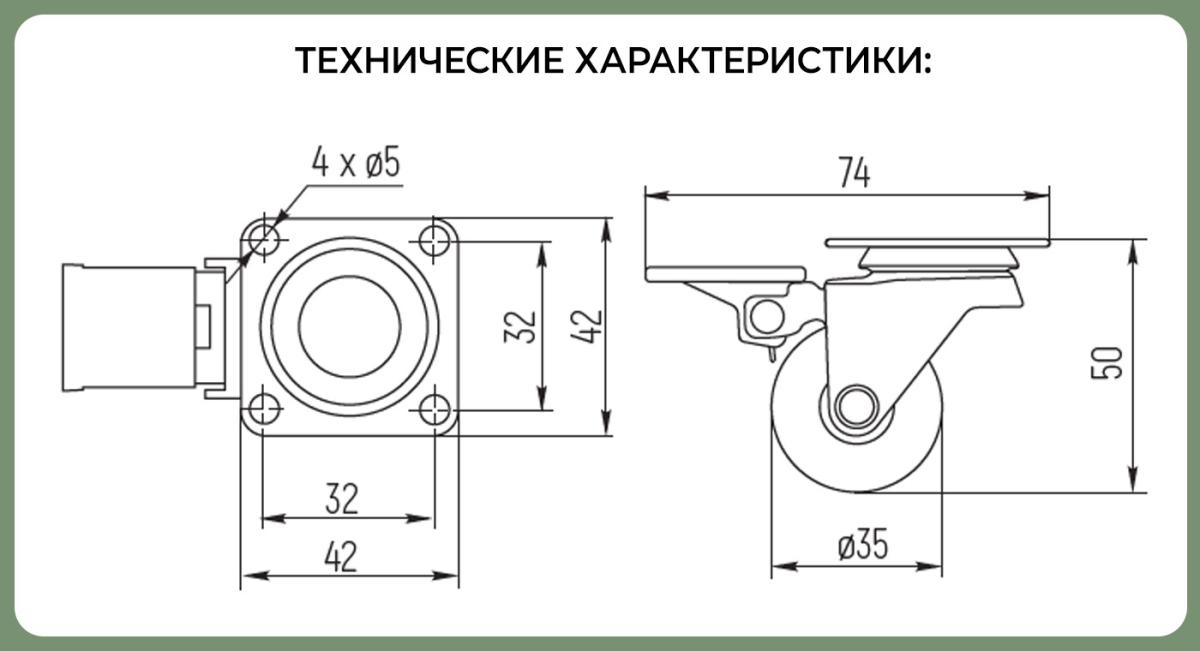 ТЕХНИЧЕСКИЕ ХАРАКТЕРИСТИКИ:

4 x ø5

32

42

32

42

74

50

ø35