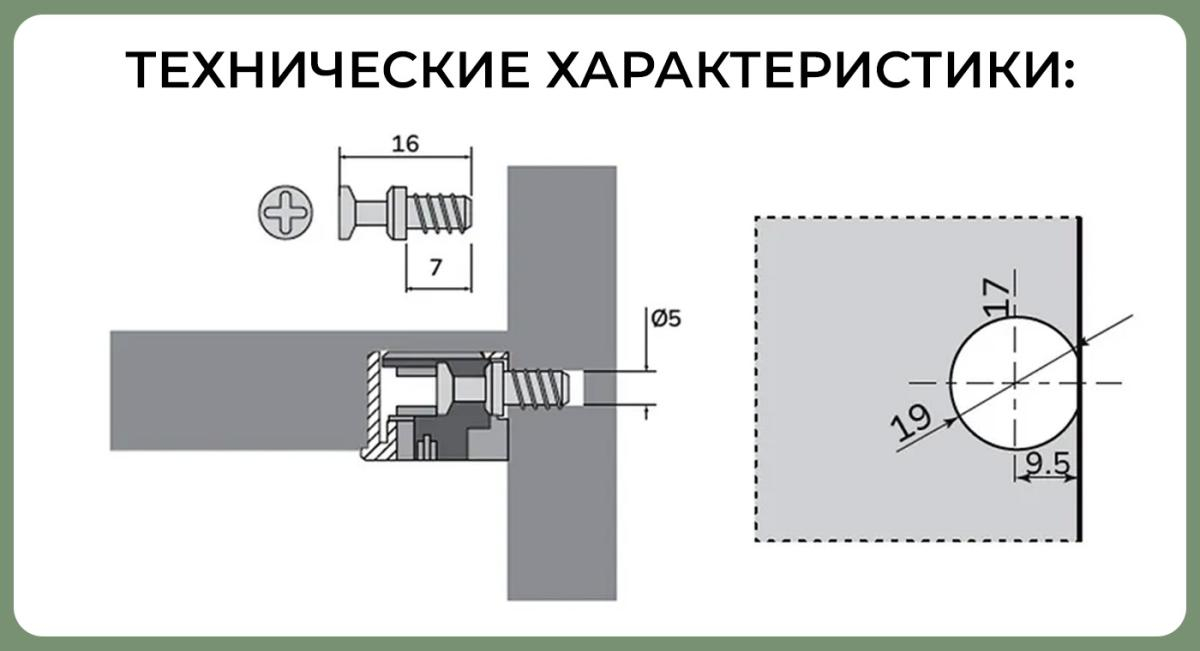 ТЕХНИЧЕСКИЕ ХАРАКТЕРИСТИКИ:

16

7

Ø5

17

19

9.5