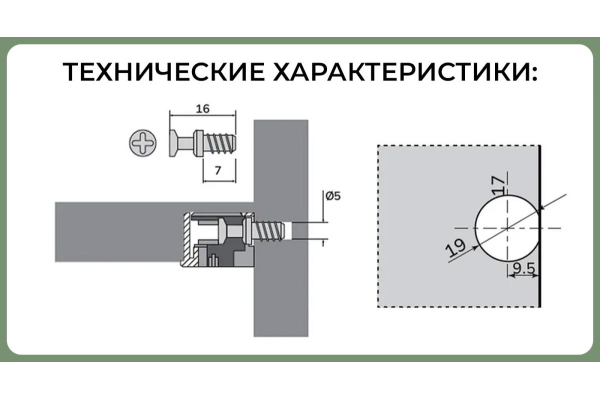 ТЕХНИЧЕСКИЕ ХАРАКТЕРИСТИКИ:

16

7

Ø5

17

19

9.5