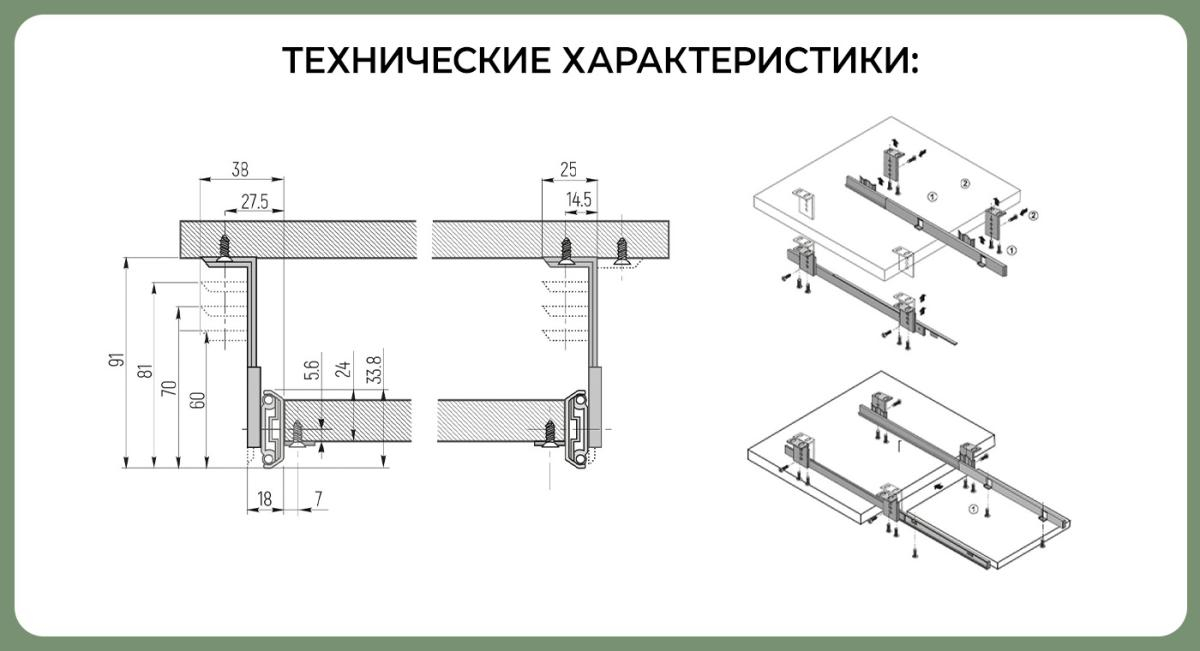 ТЕХНИЧЕСКИЕ ХАРАКТЕРИСТИКИ:

38
27.5
91
81
70
60
5.6
24
33.8
18
7
25
14.5

①
②
②
①
①