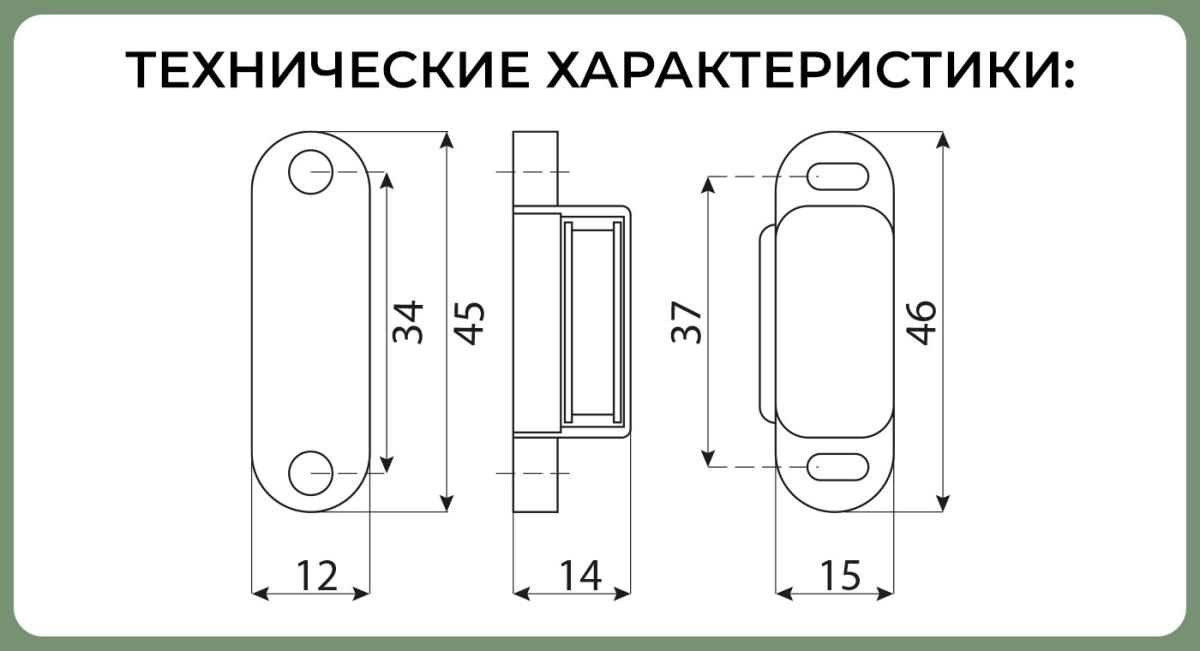 ТЕХНИЧЕСКИЕ ХАРАКТЕРИСТИКИ:

34
45
37
46
12
14
15