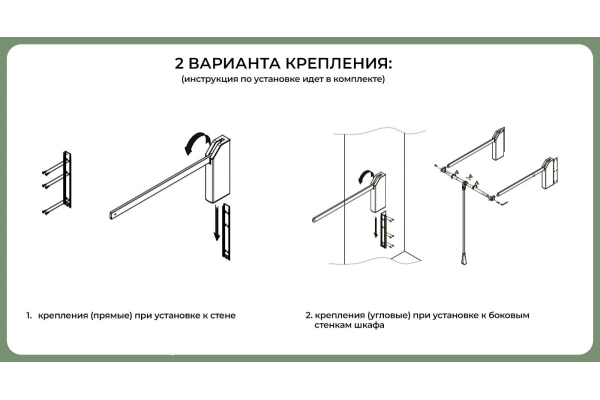 2 ВАРИАНТА КРЕПЛЕНИЯ:
(инструкция по установке идет в комплекте)

1. крепления (прямые) при установке к стене

2. крепления (угловые) при установке к боковым стенкам шкафа