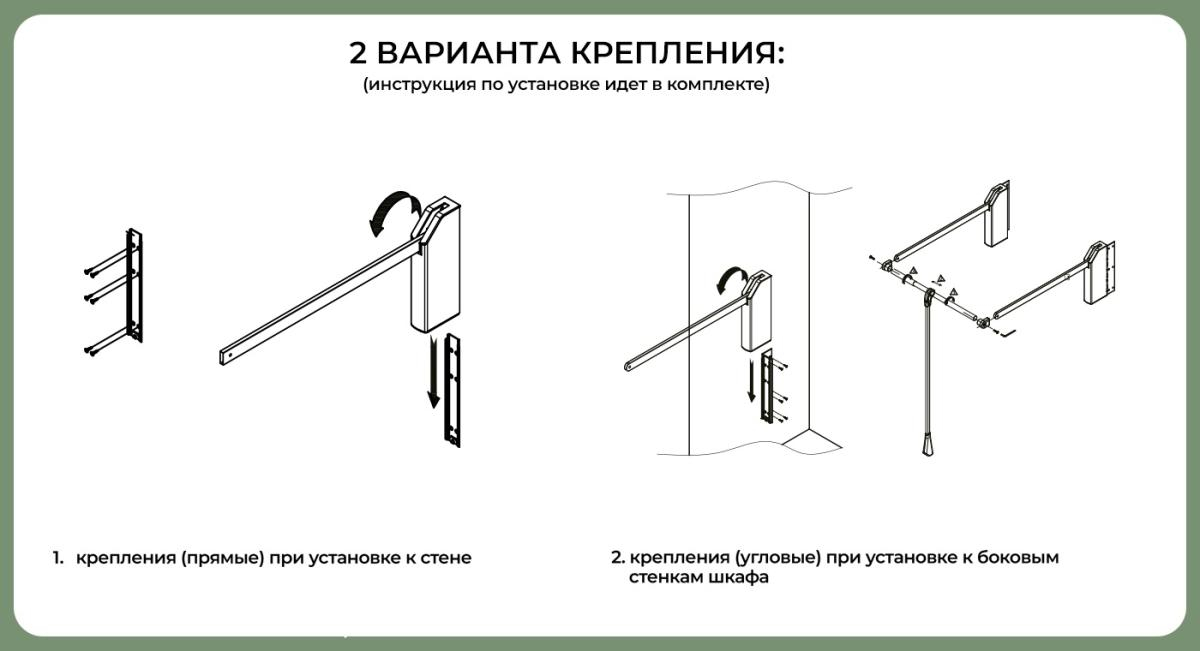 2 ВАРИАНТА КРЕПЛЕНИЯ:
(инструкция по установке идет в комплекте)

1. крепления (прямые) при установке к стене

2. крепления (угловые) при установке к боковым стенкам шкафа