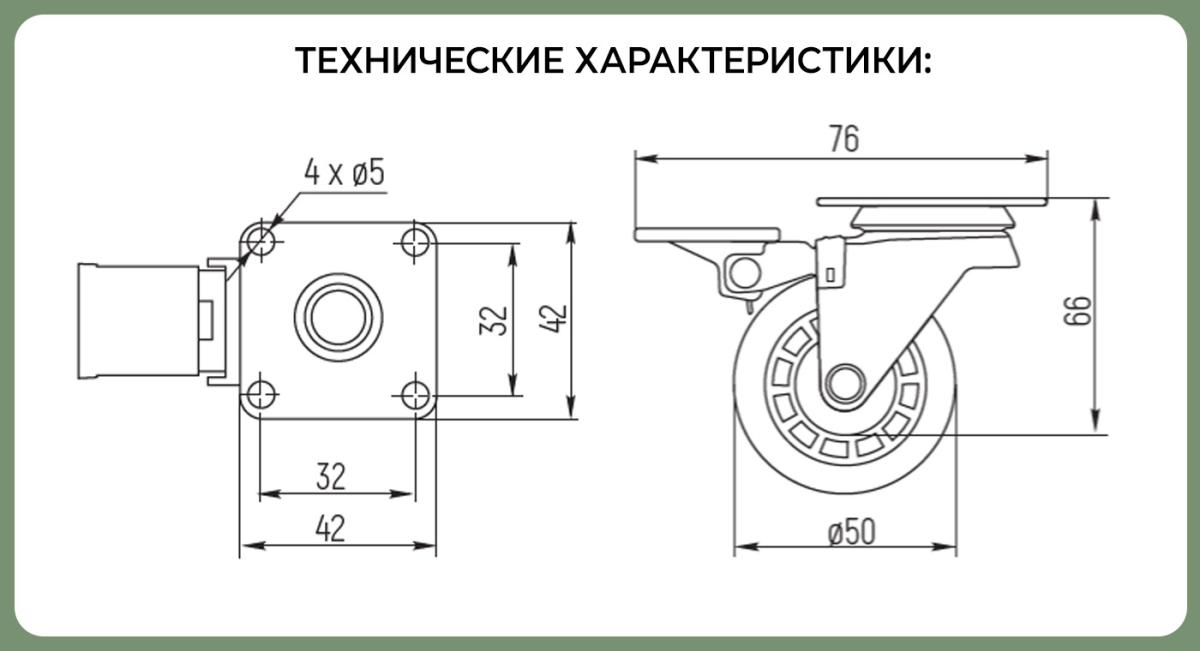 ТЕХНИЧЕСКИЕ ХАРАКТЕРИСТИКИ:

4 x ø5

32

42

32

42

76

66

ø50