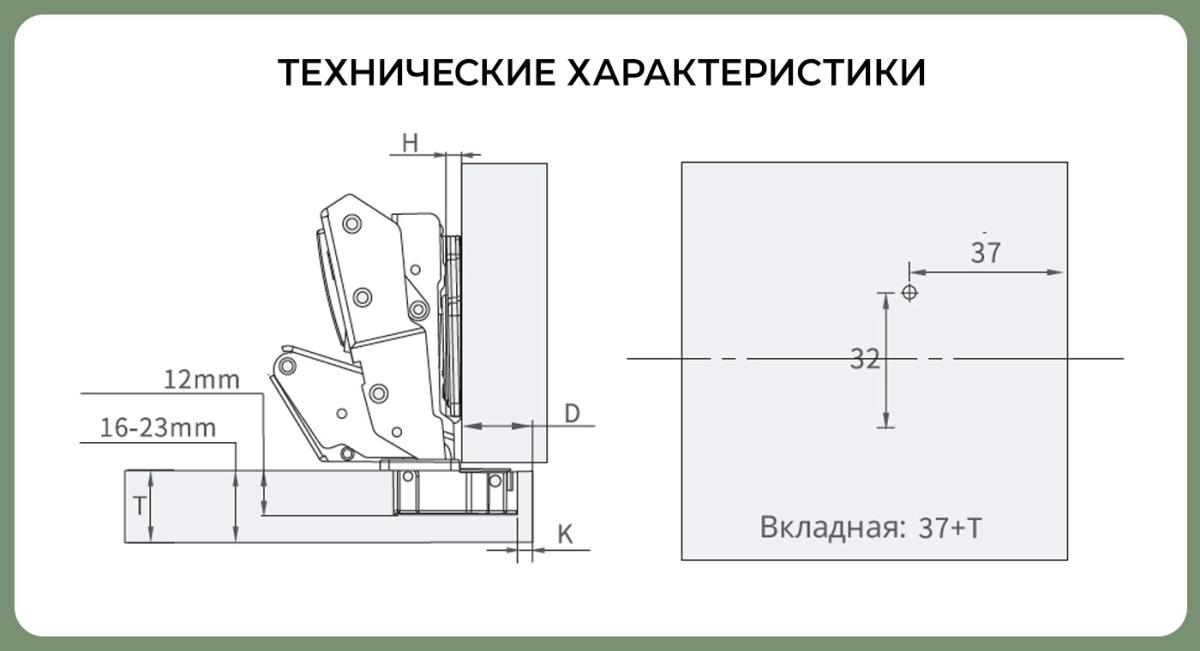 ТЕХНИЧЕСКИЕ ХАРАКТЕРИСТИКИ

H

12mm

16-23mm

T

D

K

37

32

Вкладная: 37+T