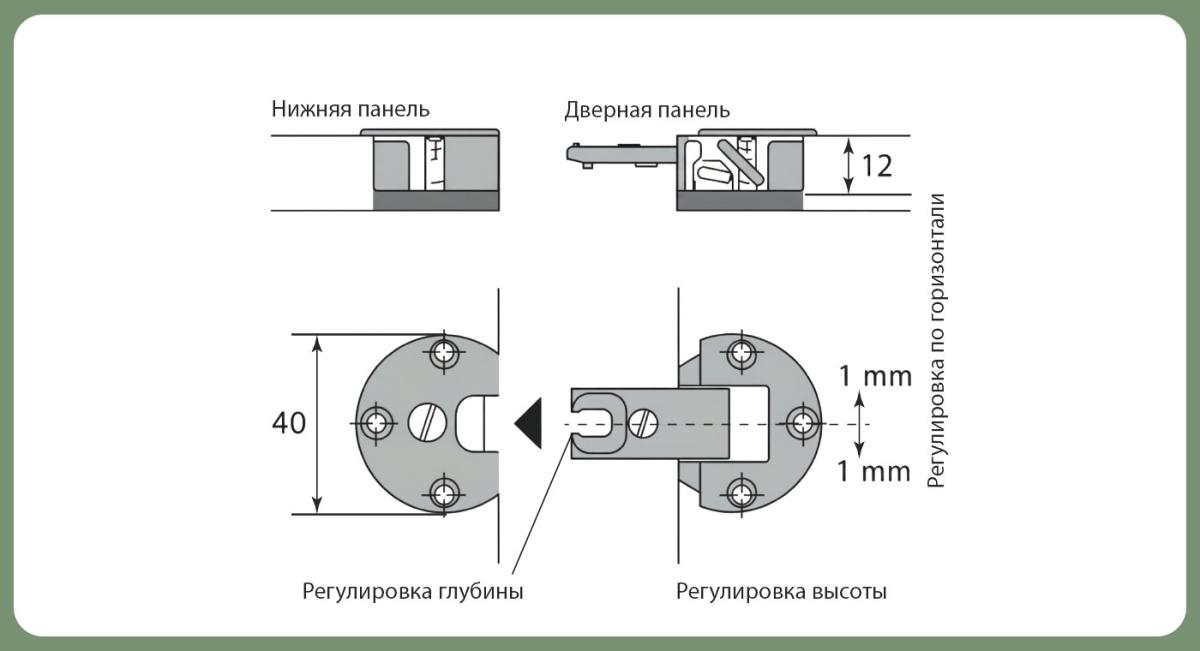 Нижняя панель

Дверная панель

12

40

1 mm

1 mm

Регулировка по горизонтали

Регулировка глубины

Регулировка высоты