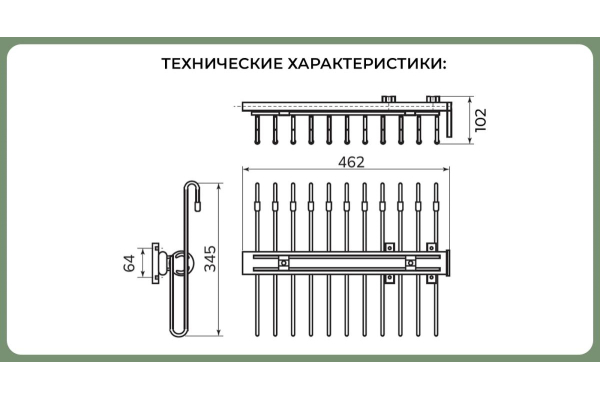 ТЕХНИЧЕСКИЕ ХАРАКТЕРИСТИКИ:

102

462

64

345