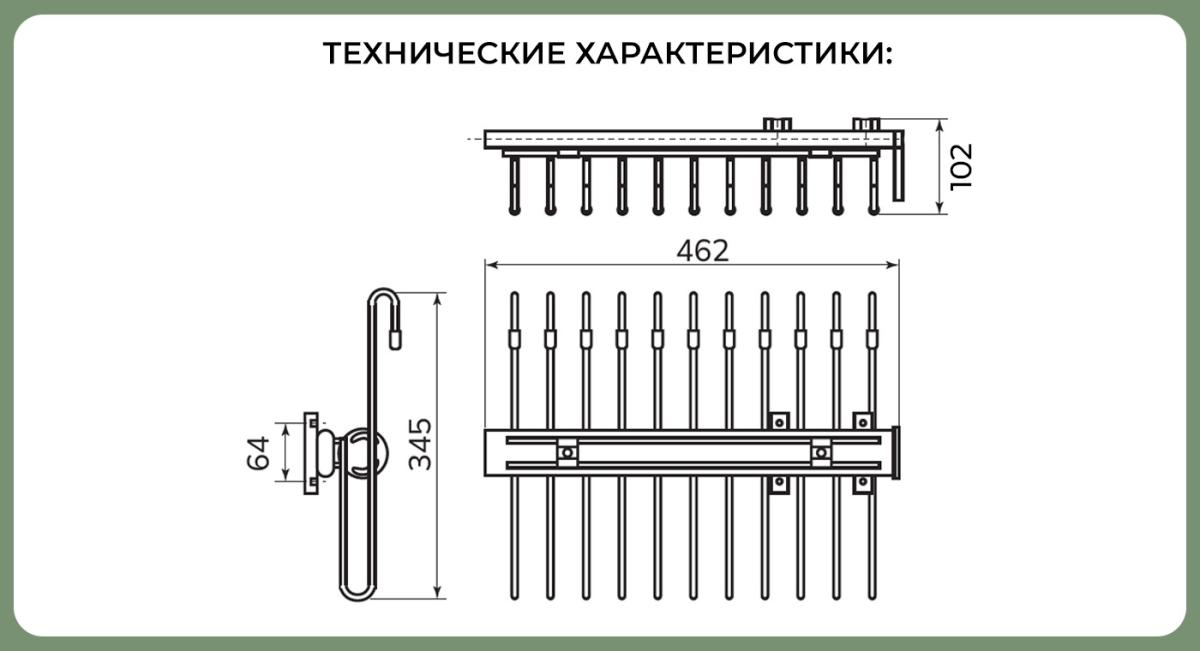 ТЕХНИЧЕСКИЕ ХАРАКТЕРИСТИКИ:

102

462

64

345