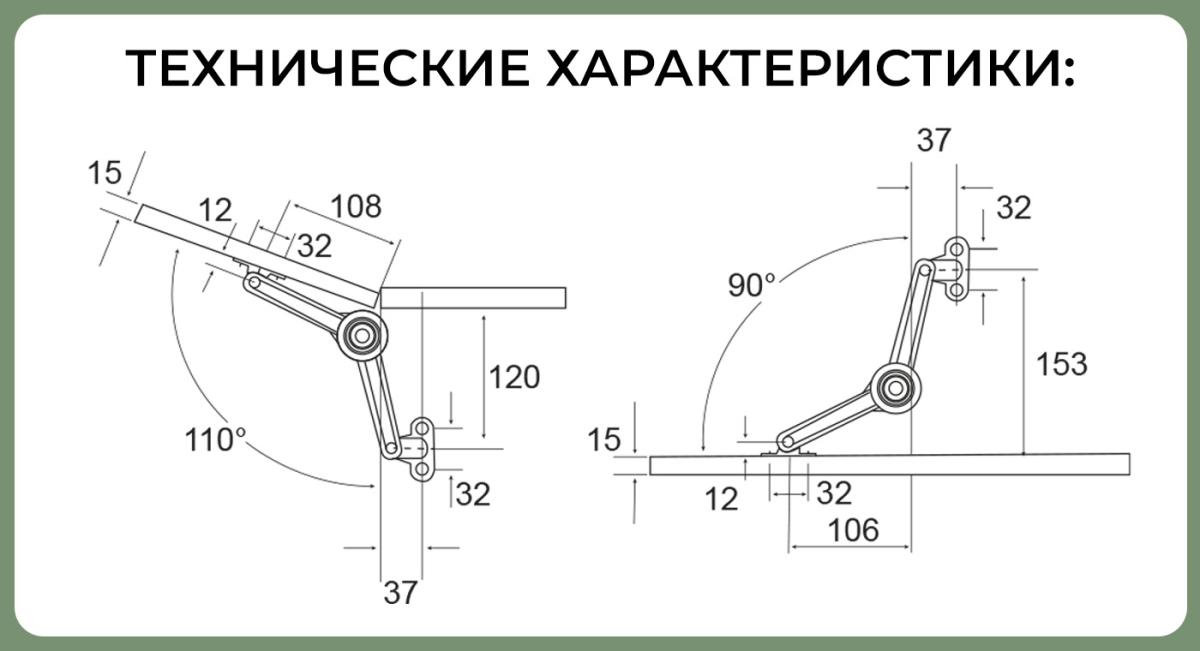 ТЕХНИЧЕСКИЕ ХАРАКТЕРИСТИКИ:

15
12
108
32
120
110°
32
37

37
32
90°
153
15
12
32
106