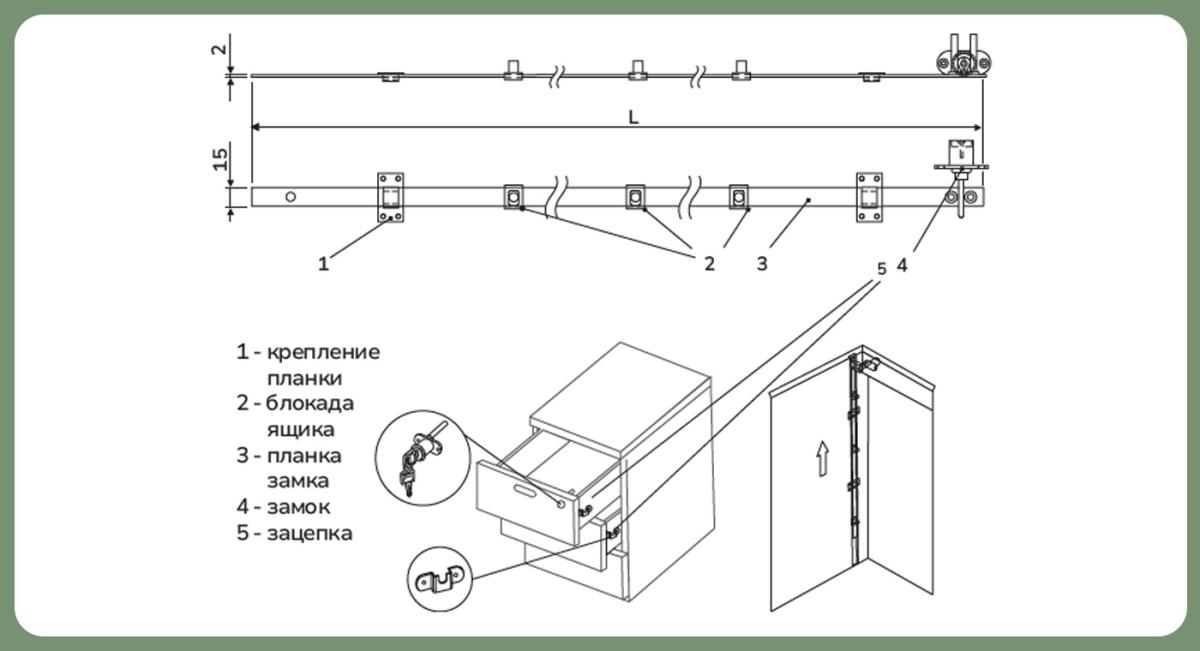 2

L

15

1

2

3

5

4

1 - крепление планки
2 - блокада ящика
3 - планка замка
4 - замок
5 - зацепка